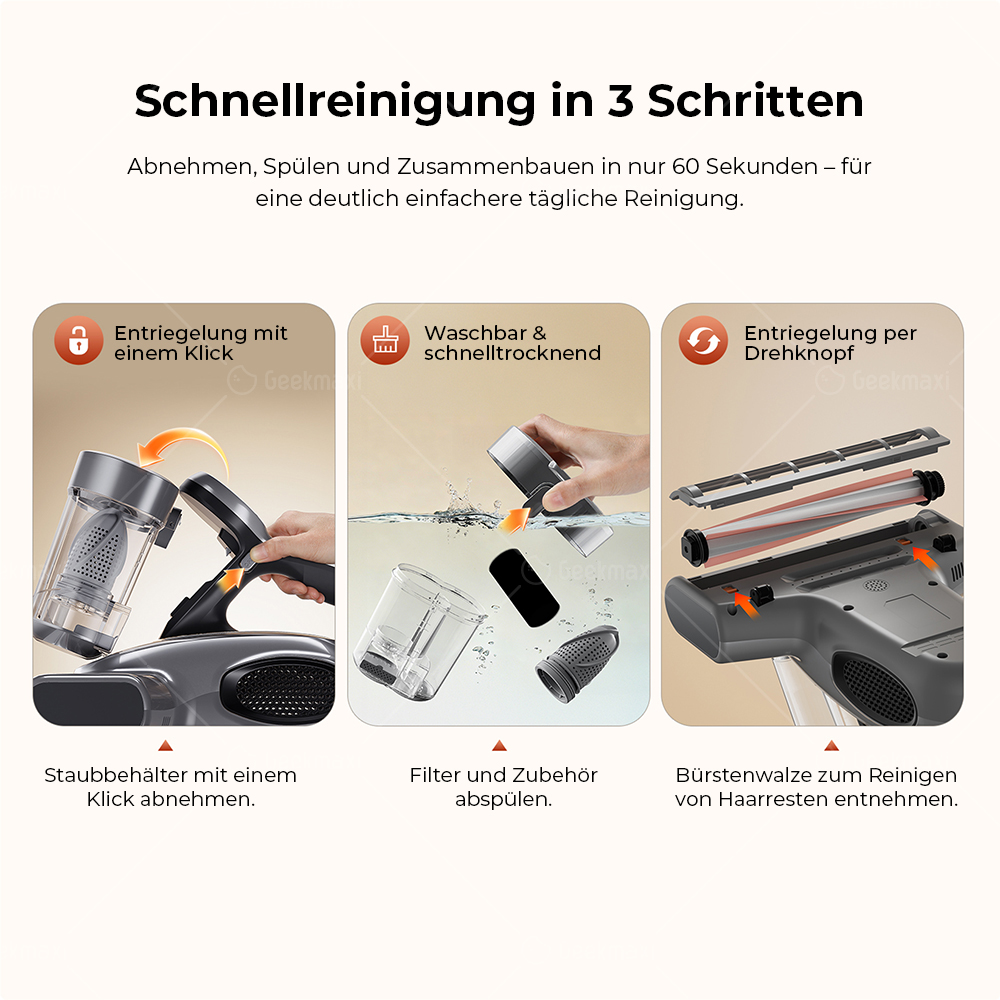 Schnellreinigung in 3 Schritten

Abnehmen, Spülen und Zusammenbauen in nur 60 Sekunden – für eine deutlich einfachere tägliche Reinigung.

Entriegelung mit einem Klick

Geekmaxi

Staubbehälter mit einem Klick abnehmen.

Waschbar & schnelltrocknend

Geekmaxi

Filter und Zubehör abspülen.

Entriegelung per Drehknopf

Geekmaxi

Bürstenwalze zum Reinigen von Haarresten entnehmen.