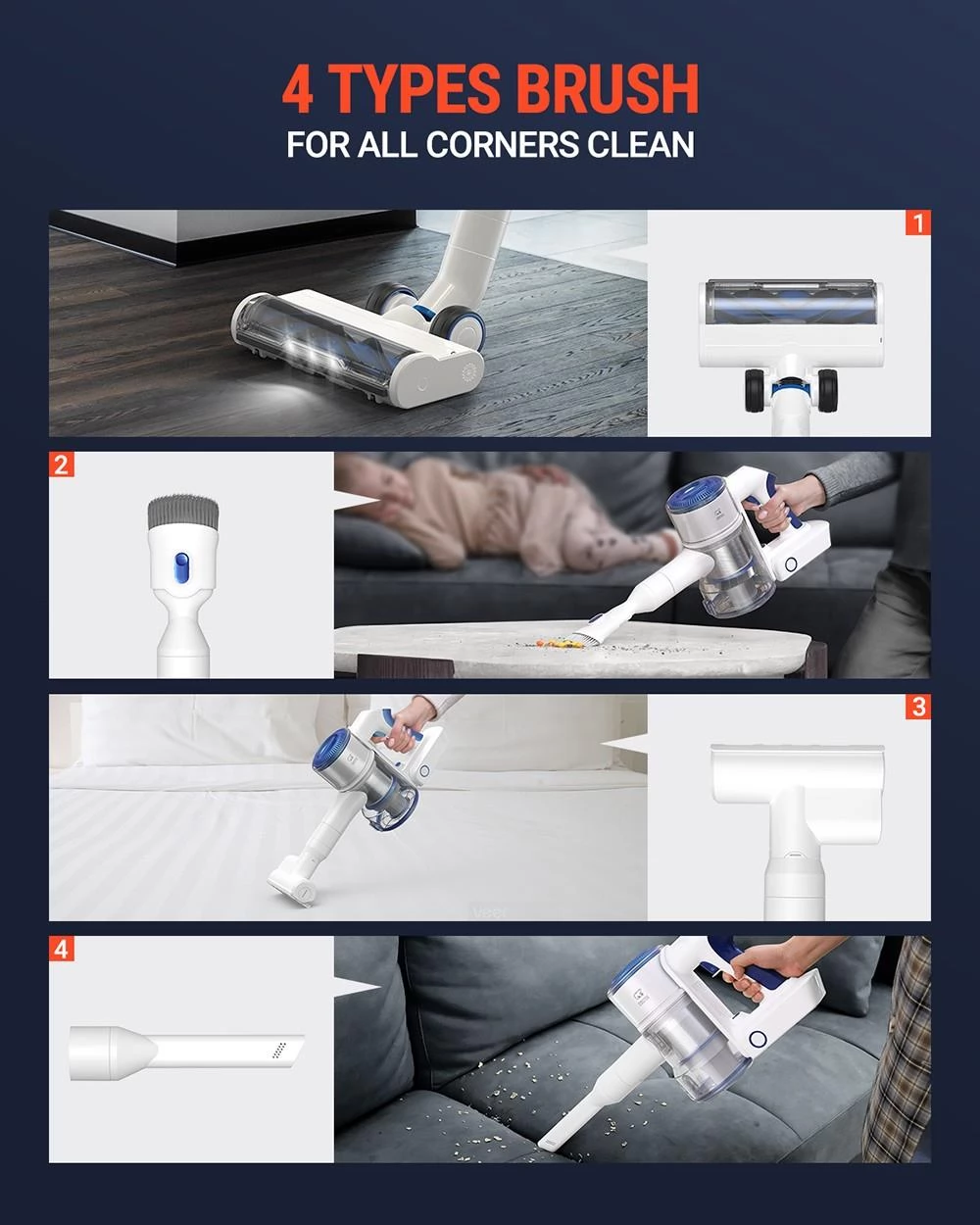 4 TYPES BRUSH
FOR ALL CORNERS CLEAN

1

2

3

4